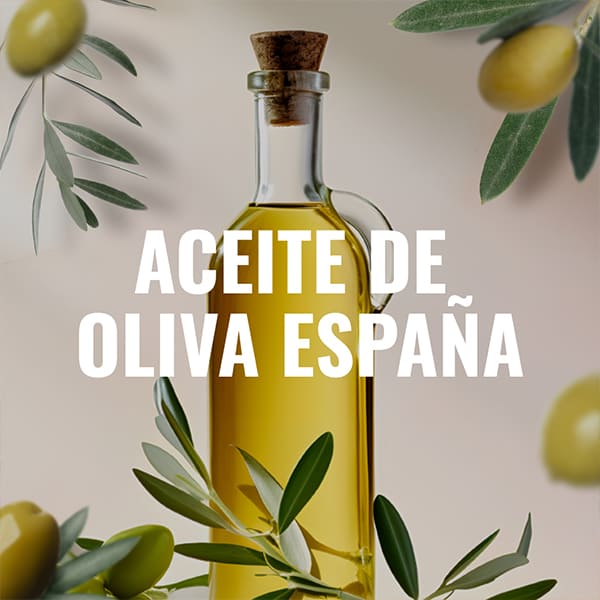 ACEITE DE OLIVA ESPAÑA